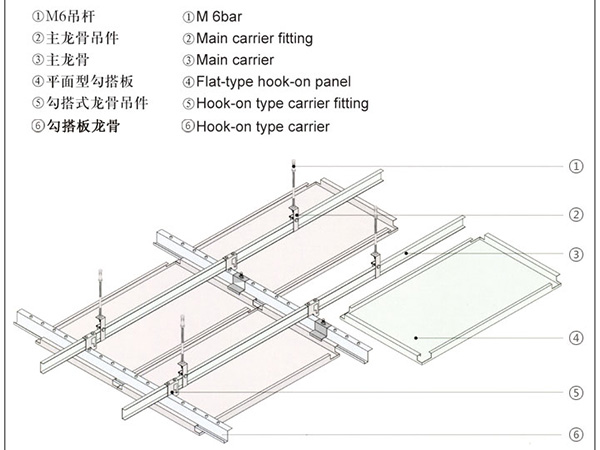 ①M6吊杆
②主龙骨吊件
③主龙骨
④平面型勾搭板
⑤勾搭式龙骨吊件
⑥勾搭板龙骨

①M 6bar
②Main carrier fitting
③Main carrier
④Flat-type hook-on panel
⑤Hook-on type carrier fitting
⑥Hook-on type carrier

①
②
③
④
⑤
⑥