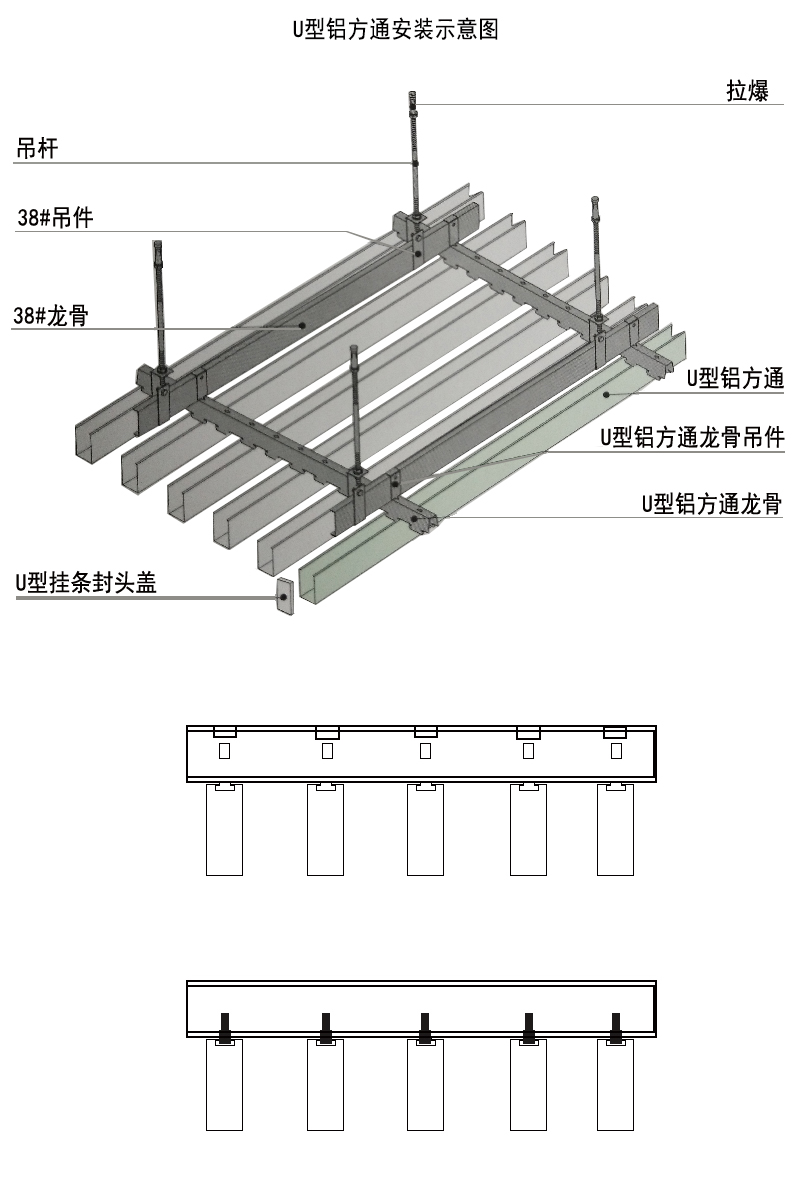 U型铝方通安装示意图

拉爆

吊杆

38#吊件

38#龙骨

U型铝方通

U型铝方通龙骨吊件

U型铝方通龙骨

U型挂条封头盖